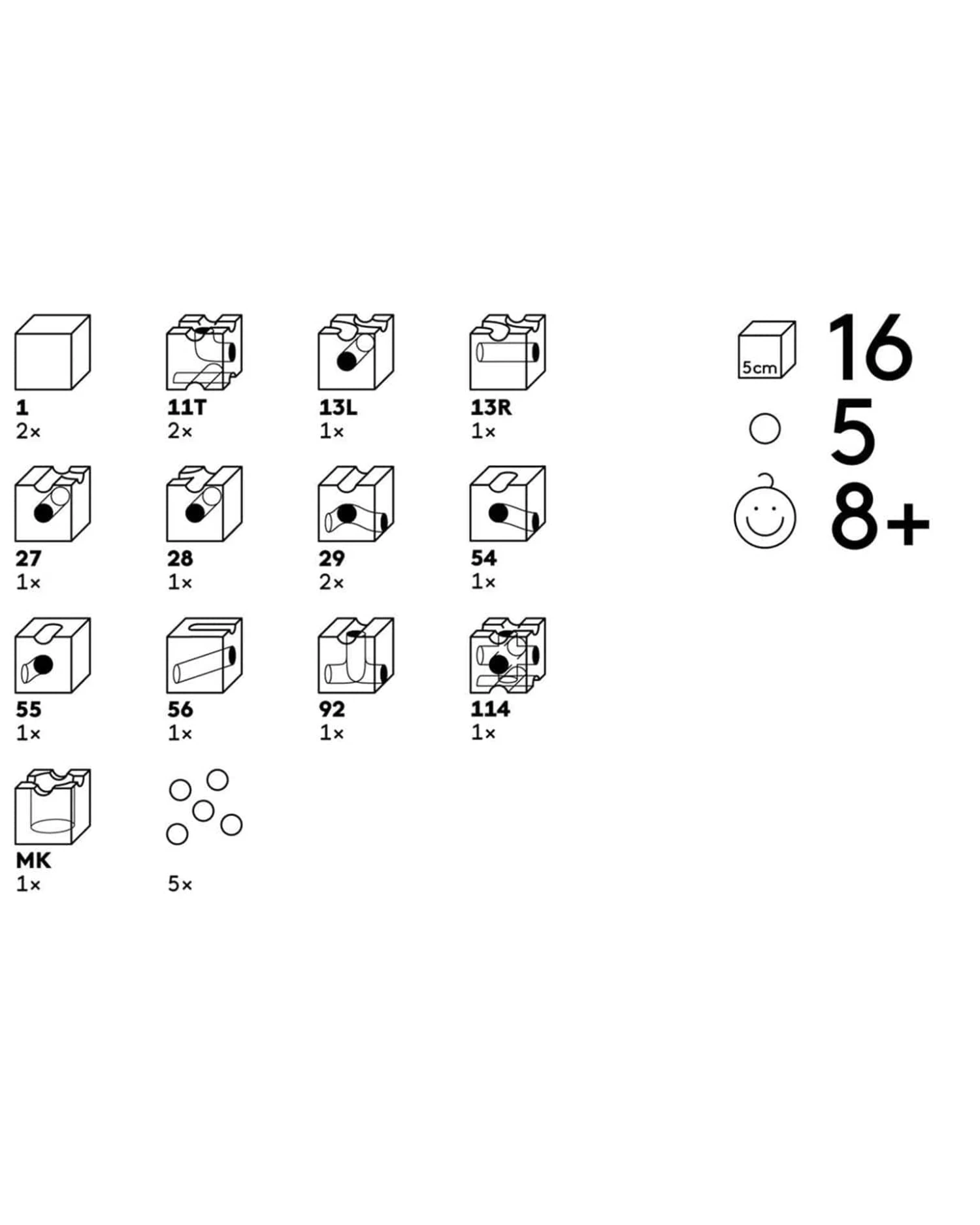 1
2×

11T
2×

13L
1×

13R
1×

27
1×

28
1×

29
2×

54
1×

55
1×

56
1×

92
1×

114
1×

MK
1×

5×

5cm 16

5

8+